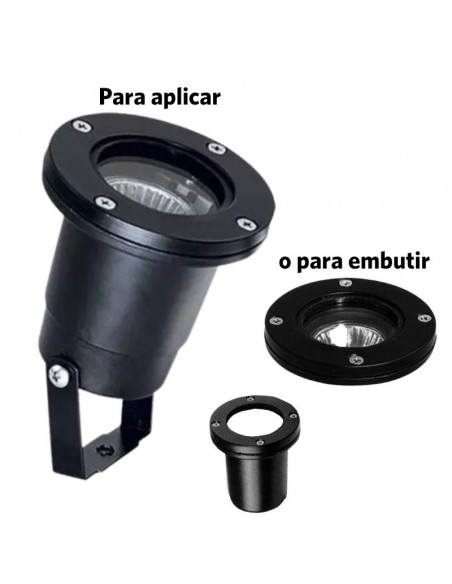 Para aplicar

o para embutir