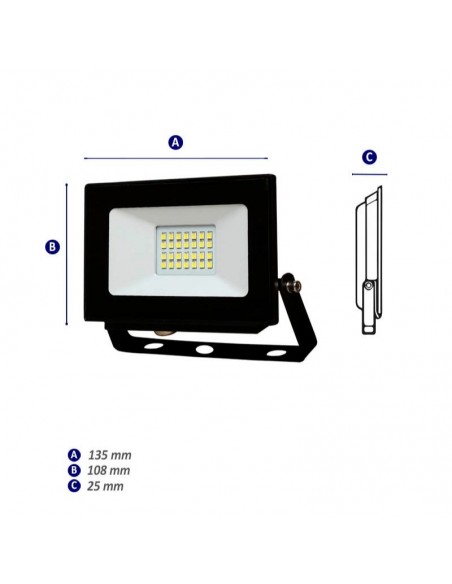 A

C

B

A 135 mm
B 108 mm
C 25 mm